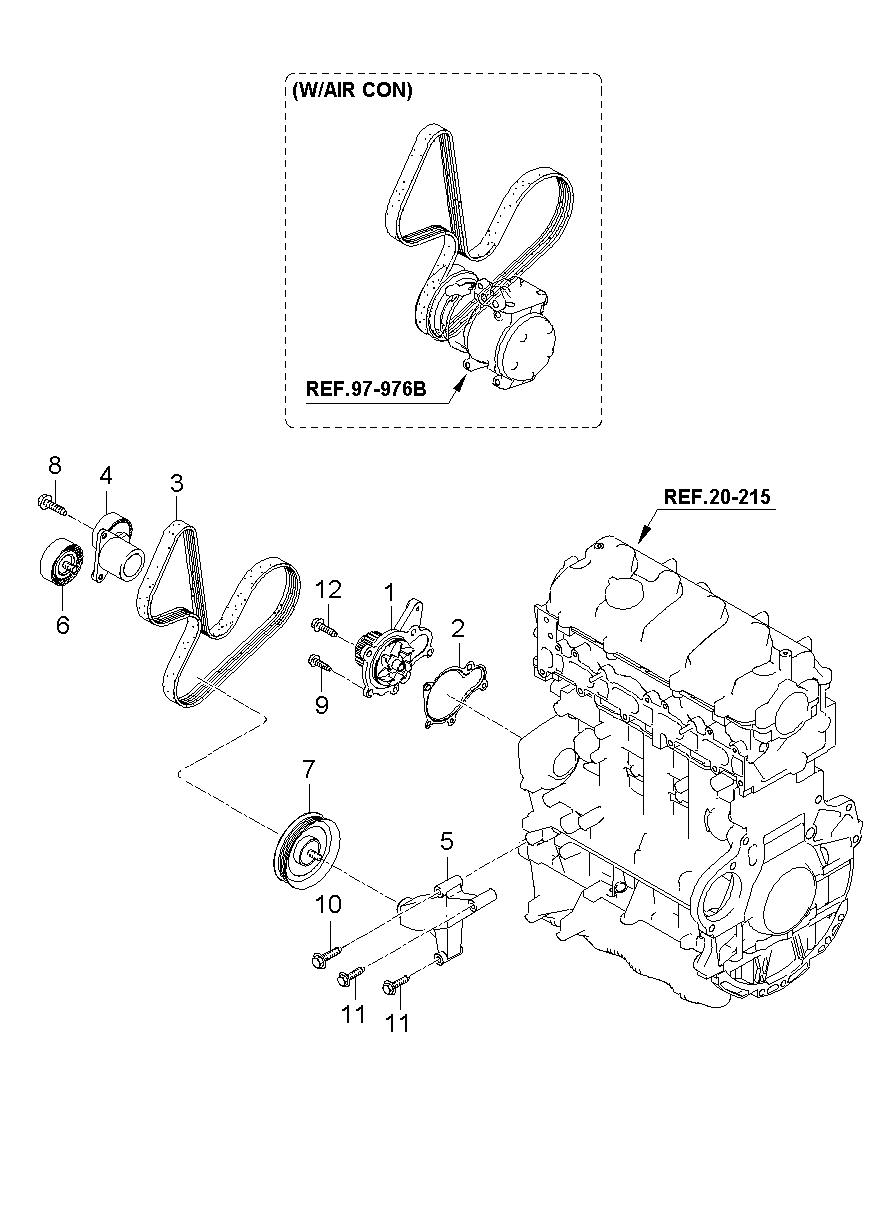 (W/AIR CON)

REF.97-976B

8
4
3
REF.20-215
6
12
1
2
9
7
5
10
11
11